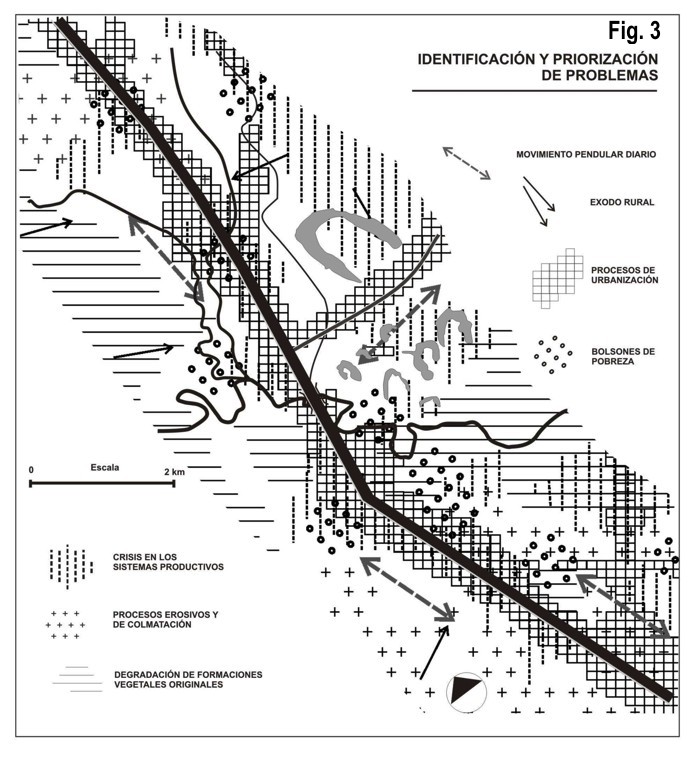 Fig. 3

IDENTIFICACIÓN Y PRIORIZACIÓN DE PROBLEMAS

MOVIMIENTO PENDULAR DIARIO

EXODO RURAL

PROCESOS DE URBANIZACIÓN

BOLSONES DE POBREZA

0 Escala 2 km

CRISIS EN LOS SISTEMAS PRODUCTIVOS

PROCESOS EROSIVOS Y DE COLMATACIÓN

DEGRADACIÓN DE FORMACIONES VEGETALES ORIGINALES